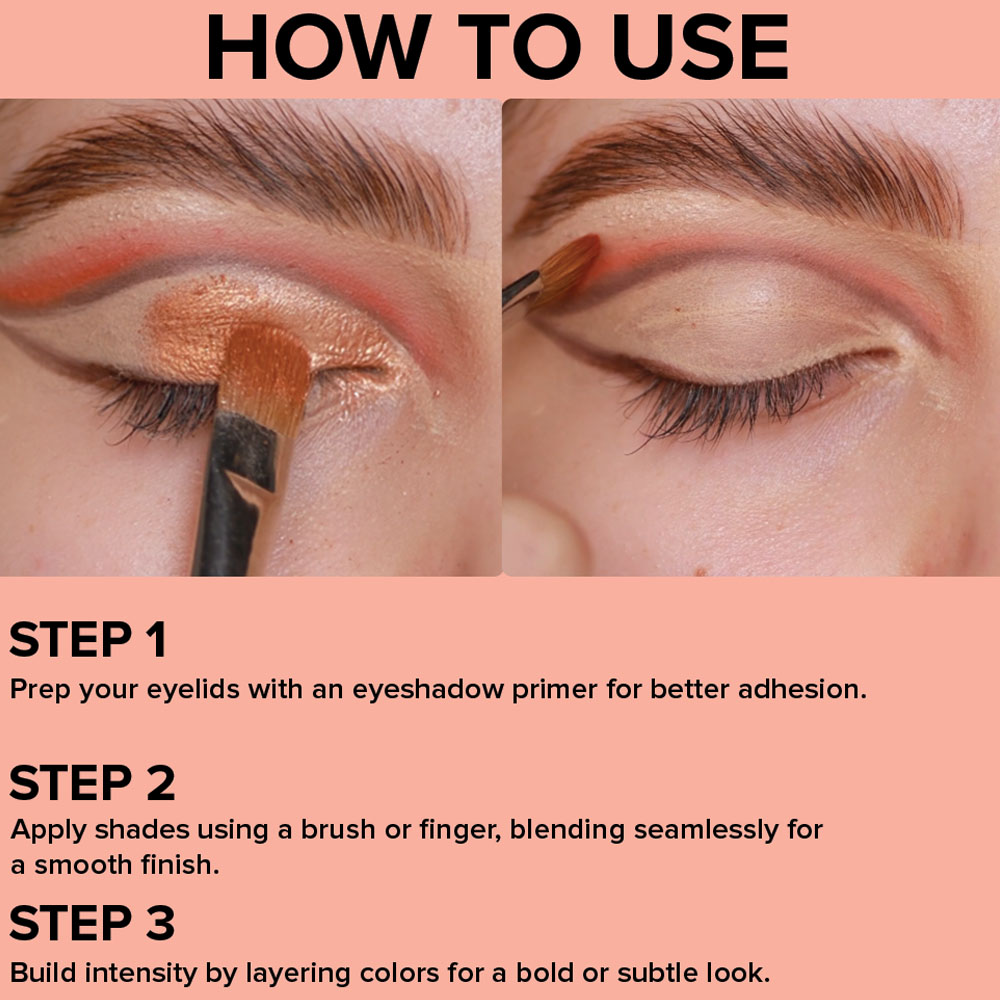 HOW TO USE

STEP 1
Prep your eyelids with an eyeshadow primer for better adhesion.

STEP 2
Apply shades using a brush or finger, blending seamlessly for a smooth finish.

STEP 3
Build intensity by layering colors for a bold or subtle look.